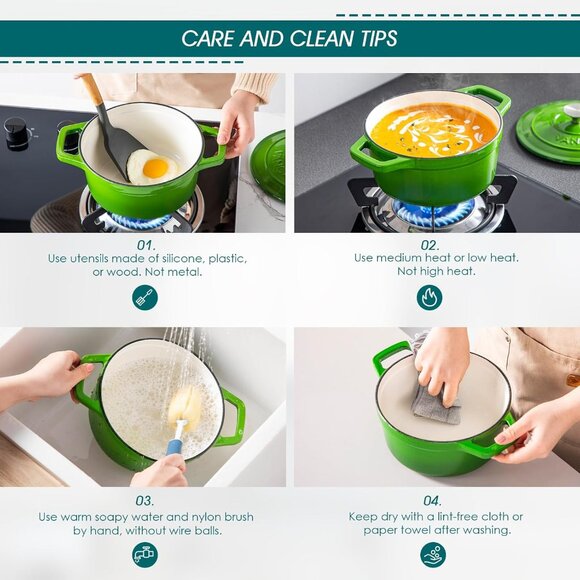 CARE AND CLEAN TIPS

01.
Use utensils made of silicone, plastic, or wood. Not metal.

02.
Use medium heat or low heat. Not high heat.

03.
Use warm soapy water and nylon brush by hand, without wire balls.

04.
Keep dry with a lint-free cloth or paper towel after washing.